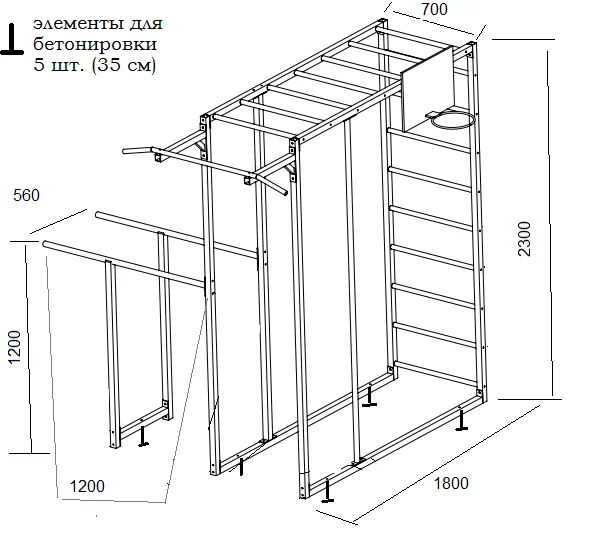 элементы для бетонировки 5 шт. (35 см)

700

560

2300

1200

1200

1800